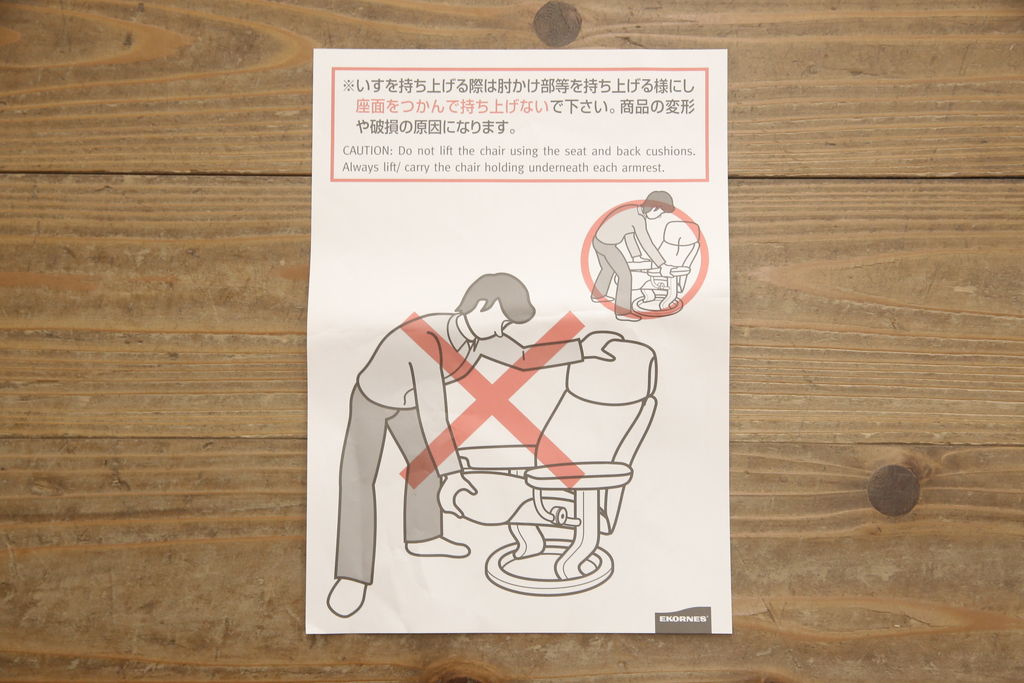 ※いすを持ち上げる際は肘かけ部等を持ち上げる様にし座面をつかんで持ち上げないで下さい。商品の変形や破損の原因になります。

CAUTION: Do not lift the chair using the seat and back cushions. Always lift/ carry the chair holding underneath each armrest.

EKORNES